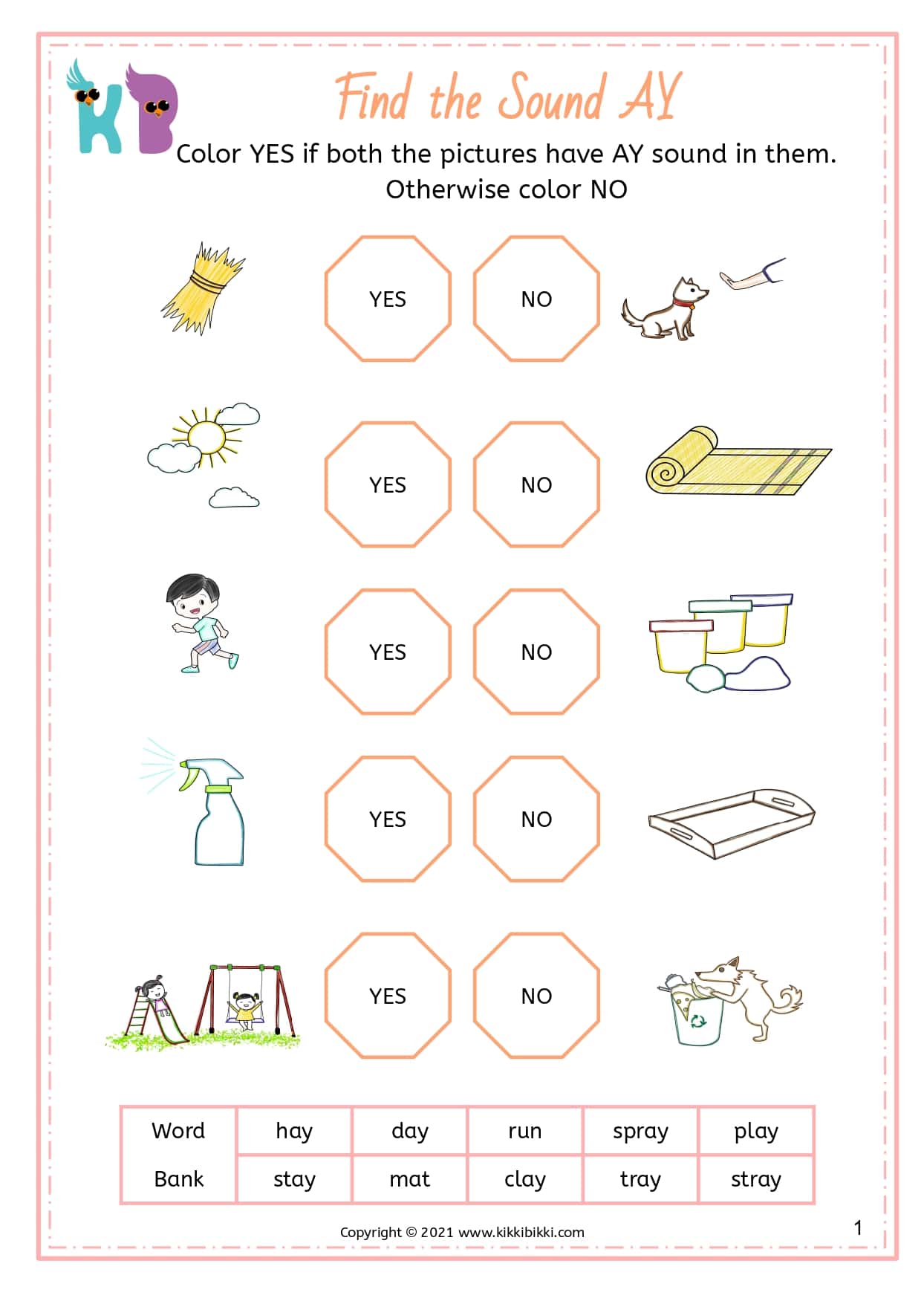 KB

Find the Sound AY

Color YES if both the pictures have AY sound in them. Otherwise color NO

YES NO

YES NO

YES NO

YES NO

YES NO

| Word Bank | hay | day | run | spray | play |
|---|---|---|---|---|---|
| | stay | mat | clay | tray | stray |

Copyright © 2021 www.kikkibikki.com

1