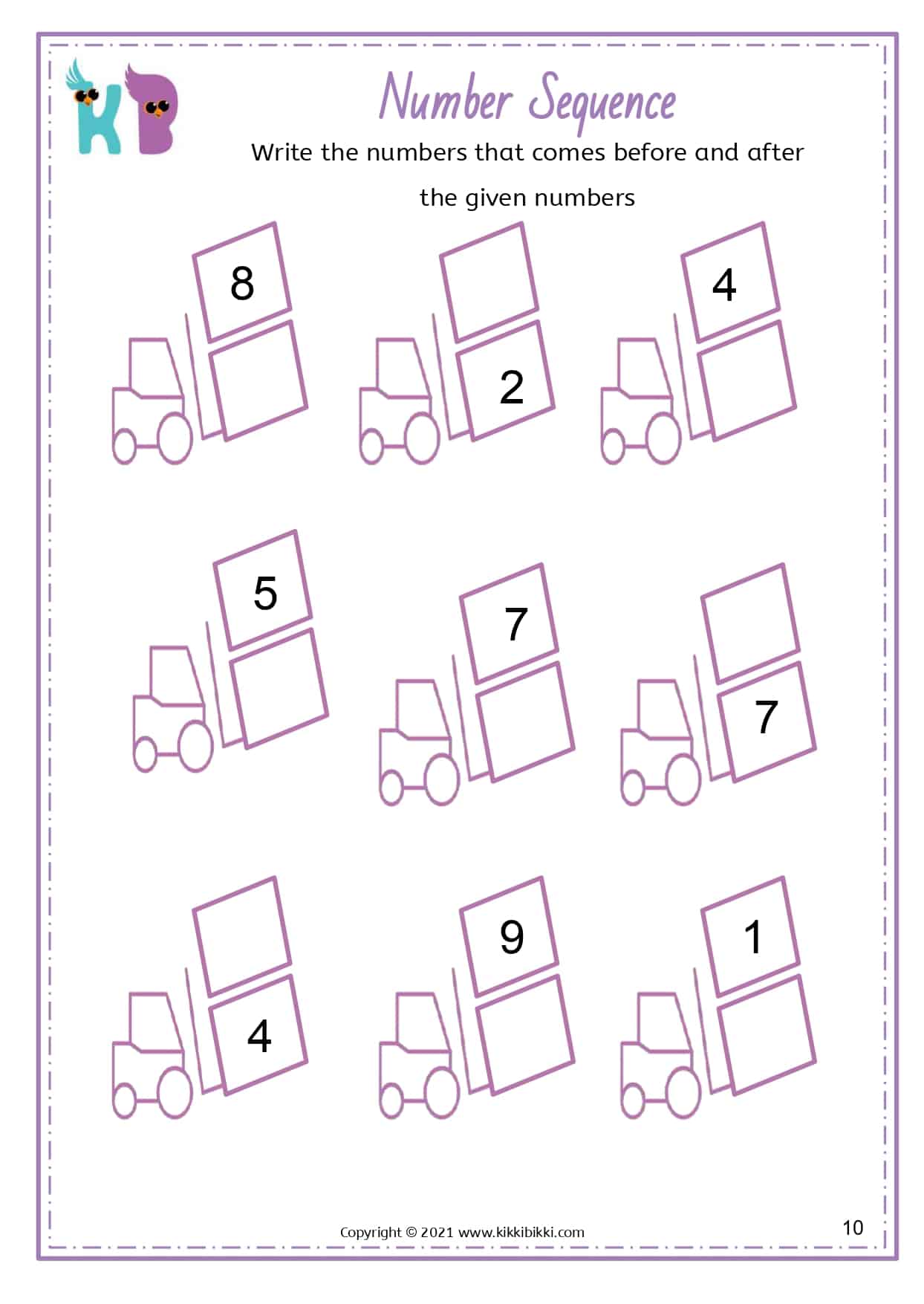 KB

Number Sequence

Write the numbers that comes before and after the given numbers

8

2

4

5

7

7

4

9

1

Copyright © 2021 www.kikkibikki.com

10