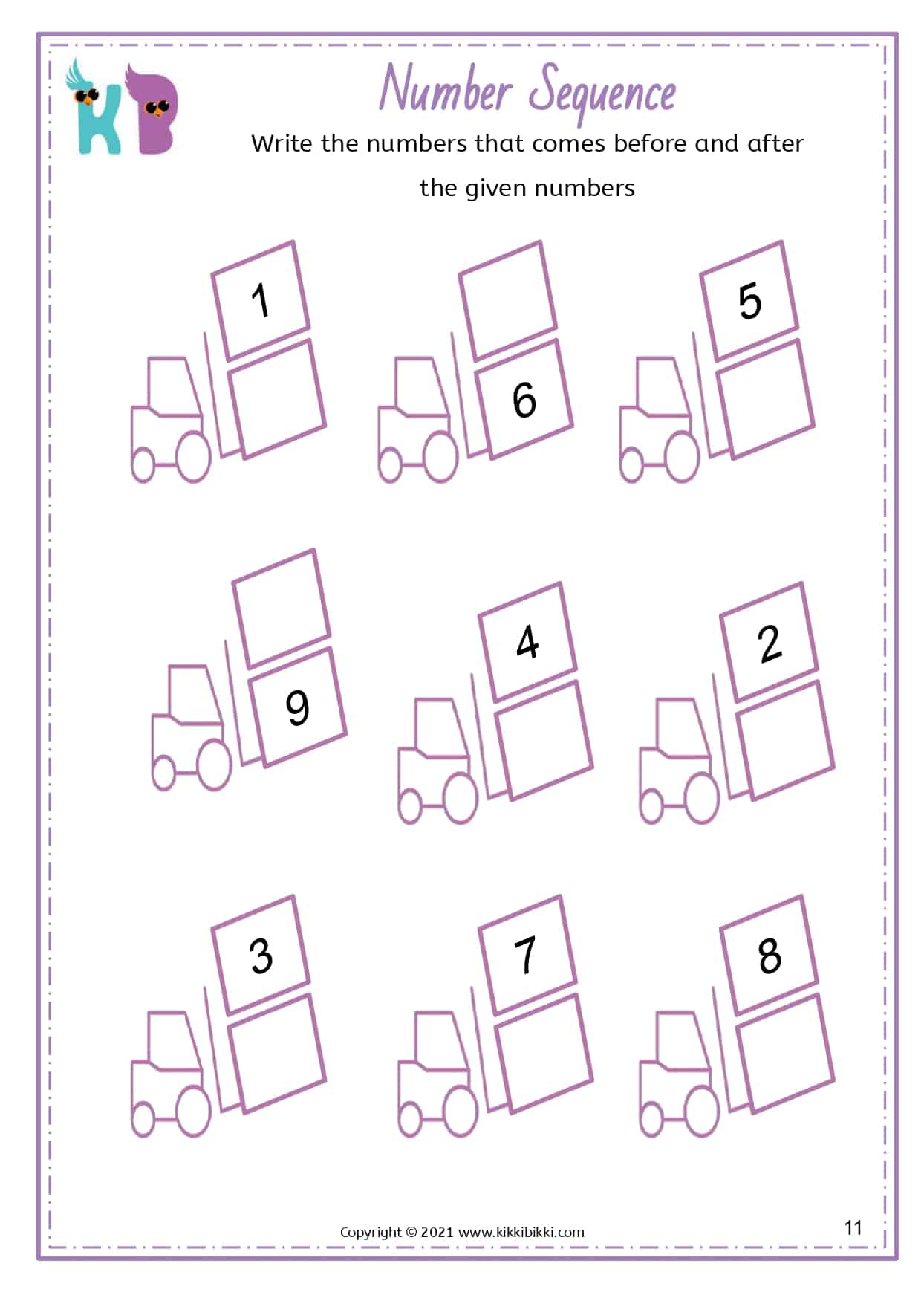 KB

Number Sequence

Write the numbers that comes before and after the given numbers

1

6

5

9

4

2

3

7

8

Copyright © 2021 www.kikkibikki.com

11