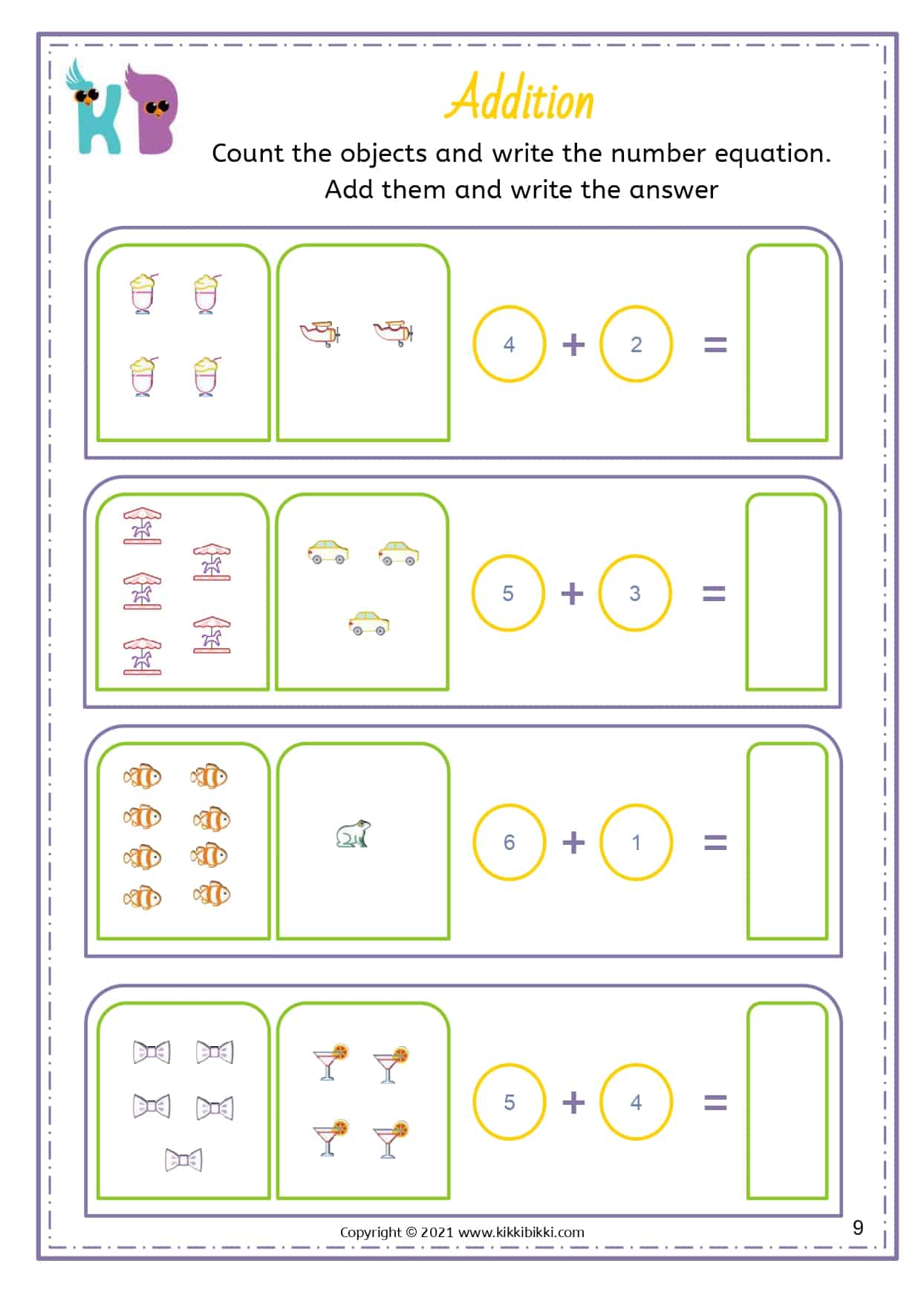 KB

Addition

Count the objects and write the number equation.
Add them and write the answer

$4 + 2 =$

$5 + 3 =$

$6 + 1 =$

$5 + 4 =$

Copyright © 2021 www.kikkibikki.com

9