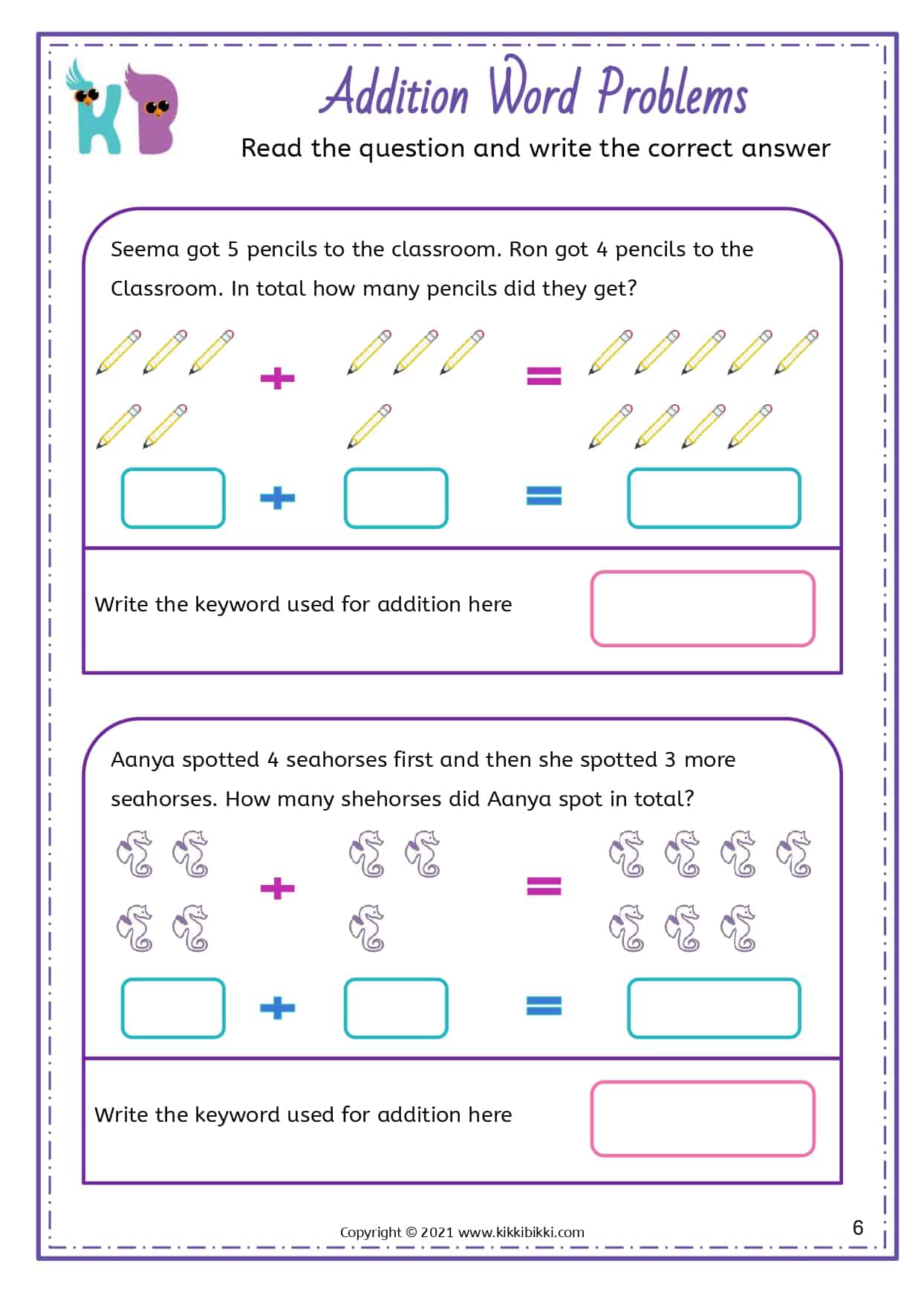 KB

Addition Word Problems

Read the question and write the correct answer

Seema got 5 pencils to the classroom. Ron got 4 pencils to the Classroom. In total how many pencils did they get?

+ =

+ =

Write the keyword used for addition here

Aanya spotted 4 seahorses first and then she spotted 3 more seahorses. How many shehorses did Aanya spot in total?

+ =

+ =

Write the keyword used for addition here

Copyright © 2021 www.kikkibikki.com

6