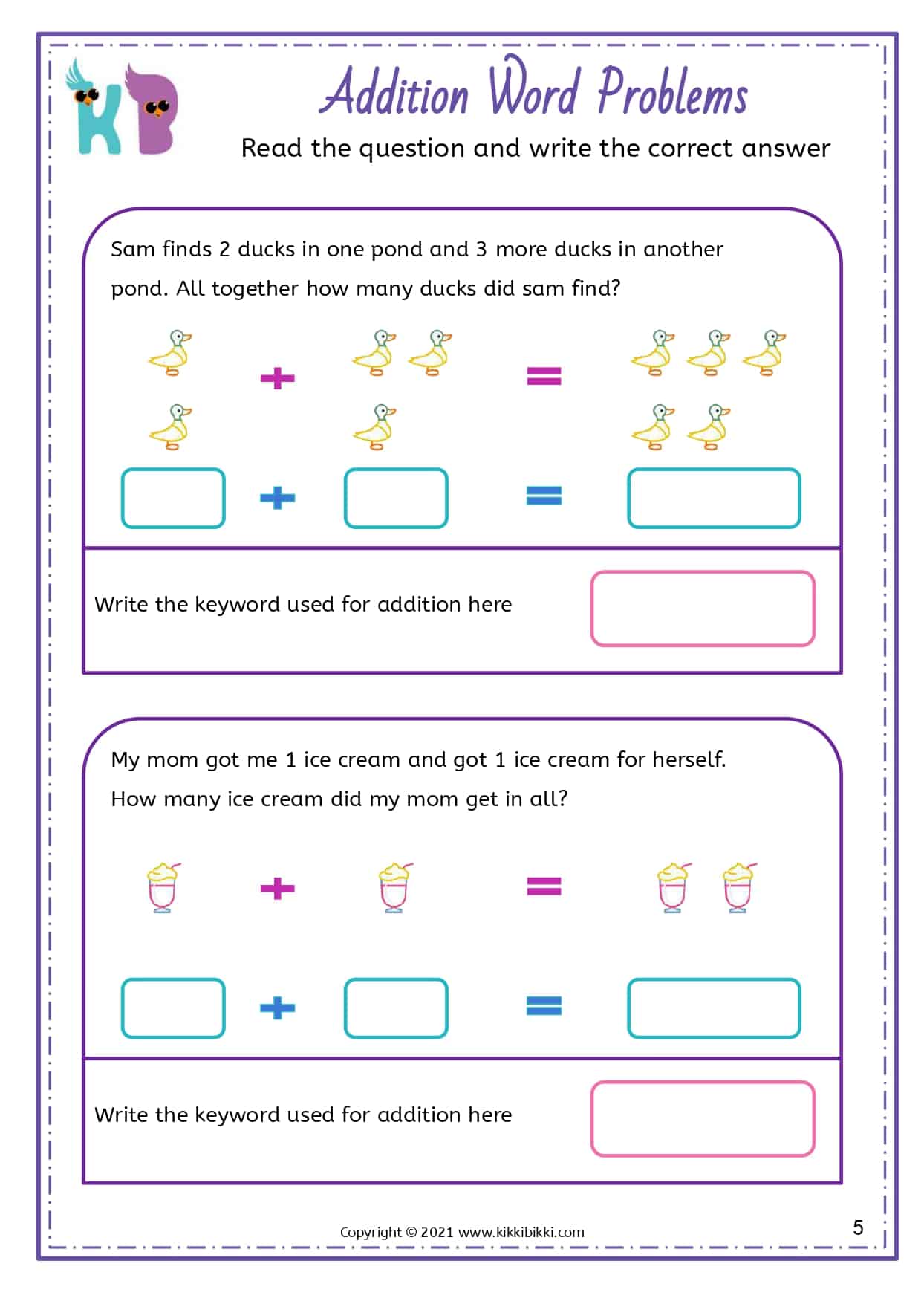 KB

Addition Word Problems

Read the question and write the correct answer

Sam finds 2 ducks in one pond and 3 more ducks in another pond. All together how many ducks did sam find?

+ =

+ =

Write the keyword used for addition here

My mom got me 1 ice cream and got 1 ice cream for herself. How many ice cream did my mom get in all?

+ =

+ =

Write the keyword used for addition here

Copyright © 2021 www.kikkibikki.com

5