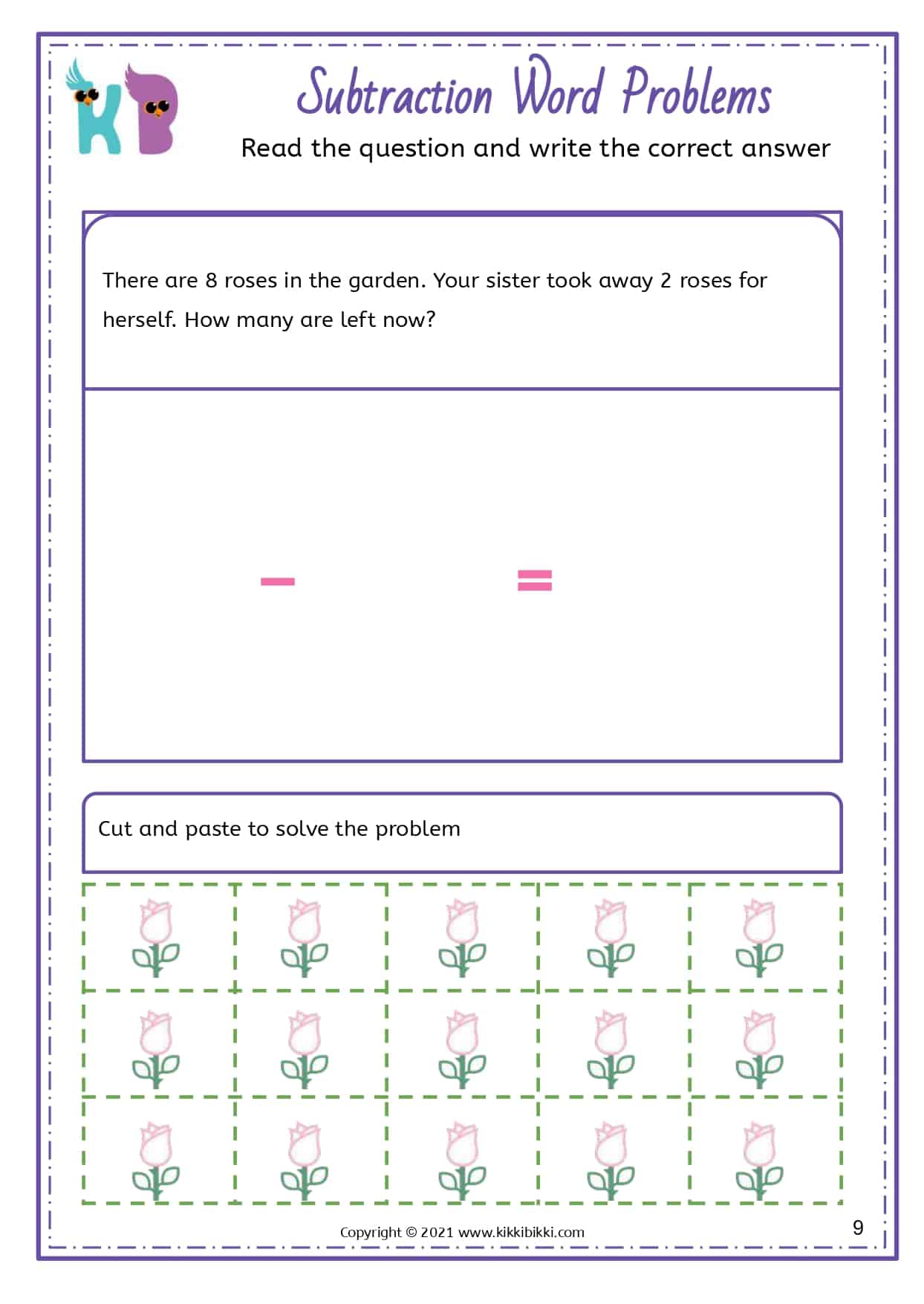 KB

Subtraction Word Problems

Read the question and write the correct answer

There are 8 roses in the garden. Your sister took away 2 roses for herself. How many are left now?

$-$ $=$

Cut and paste to solve the problem

Copyright © 2021 www.kikkibikki.com

9