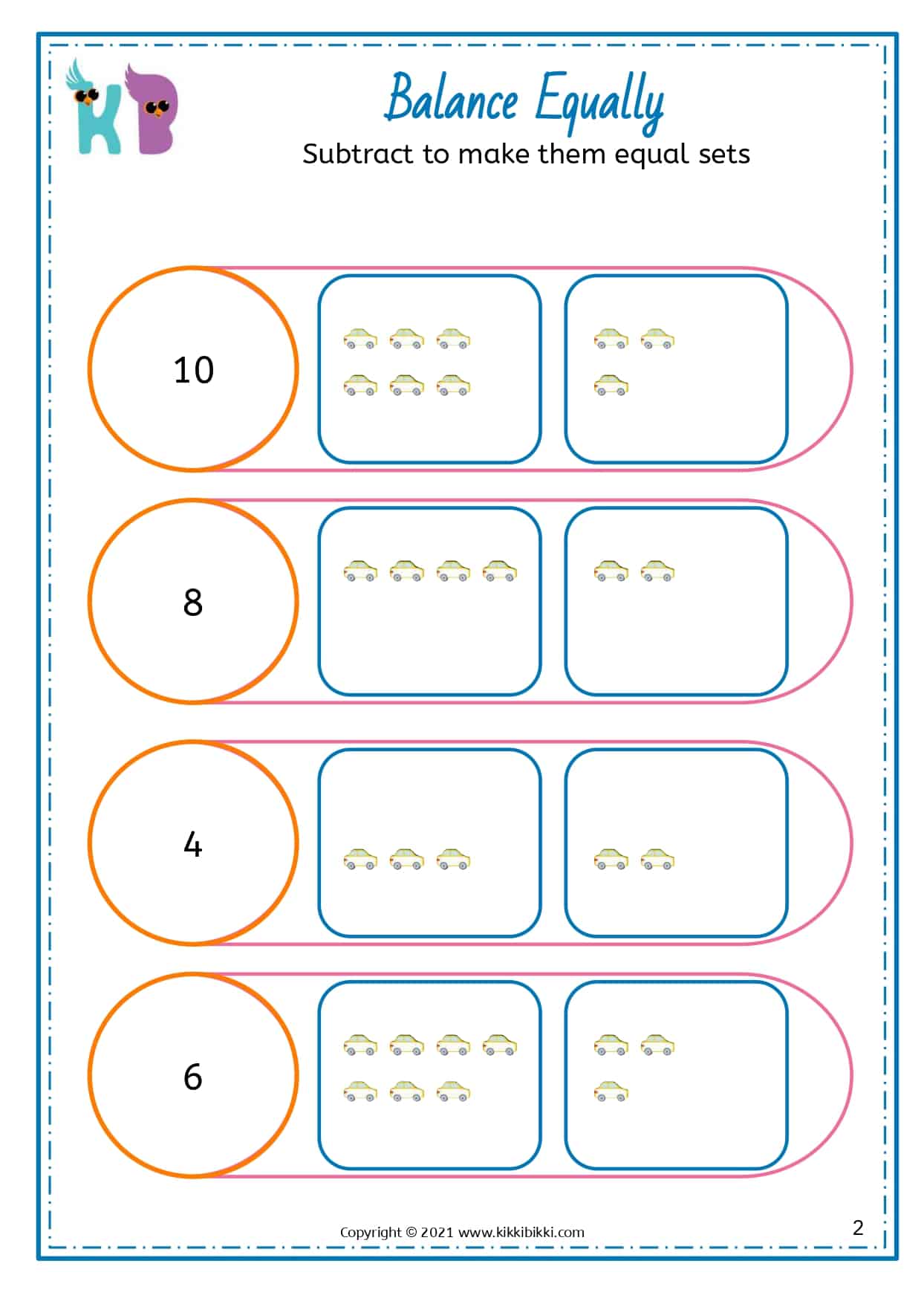 KB

Balance Equally

Subtract to make them equal sets

10

8

4

6

Copyright © 2021 www.kikkibikki.com

2