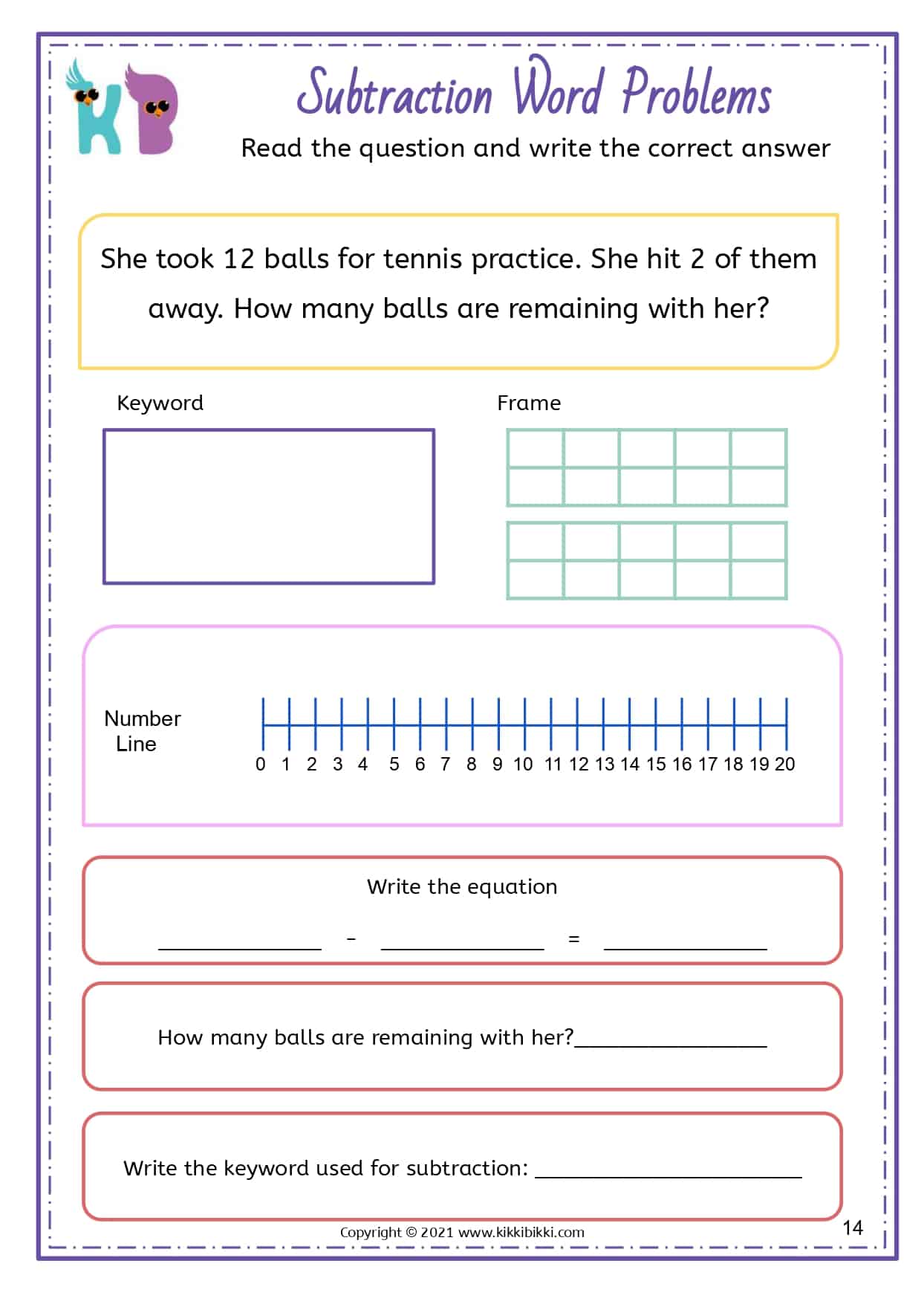 KB

Subtraction Word Problems

Read the question and write the correct answer

She took 12 balls for tennis practice. She hit 2 of them away. How many balls are remaining with her?

Keyword

Frame

Number Line

0 1 2 3 4 5 6 7 8 9 10 11 12 13 14 15 16 17 18 19 20

Write the equation

_______ - _______ = _______

How many balls are remaining with her?_______

Write the keyword used for subtraction: _______

Copyright © 2021 www.kikkibikki.com

14