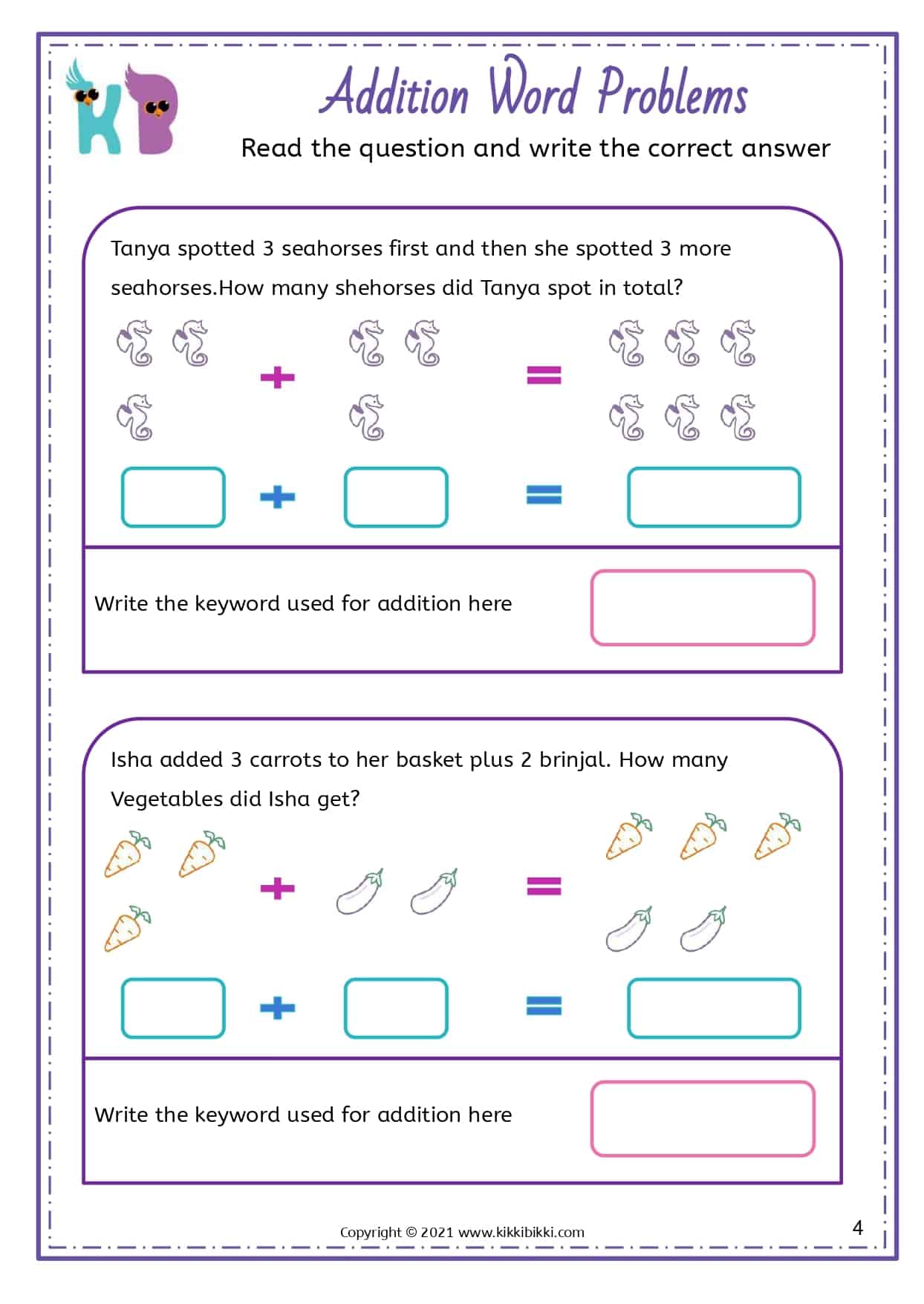 KB

Addition Word Problems

Read the question and write the correct answer

Tanya spotted 3 seahorses first and then she spotted 3 more seahorses.How many shehorses did Tanya spot in total?

+ =

+ =

Write the keyword used for addition here

Isha added 3 carrots to her basket plus 2 brinjal. How many Vegetables did Isha get?

+ =

+ =

Write the keyword used for addition here

Copyright © 2021 www.kikkibikki.com

4