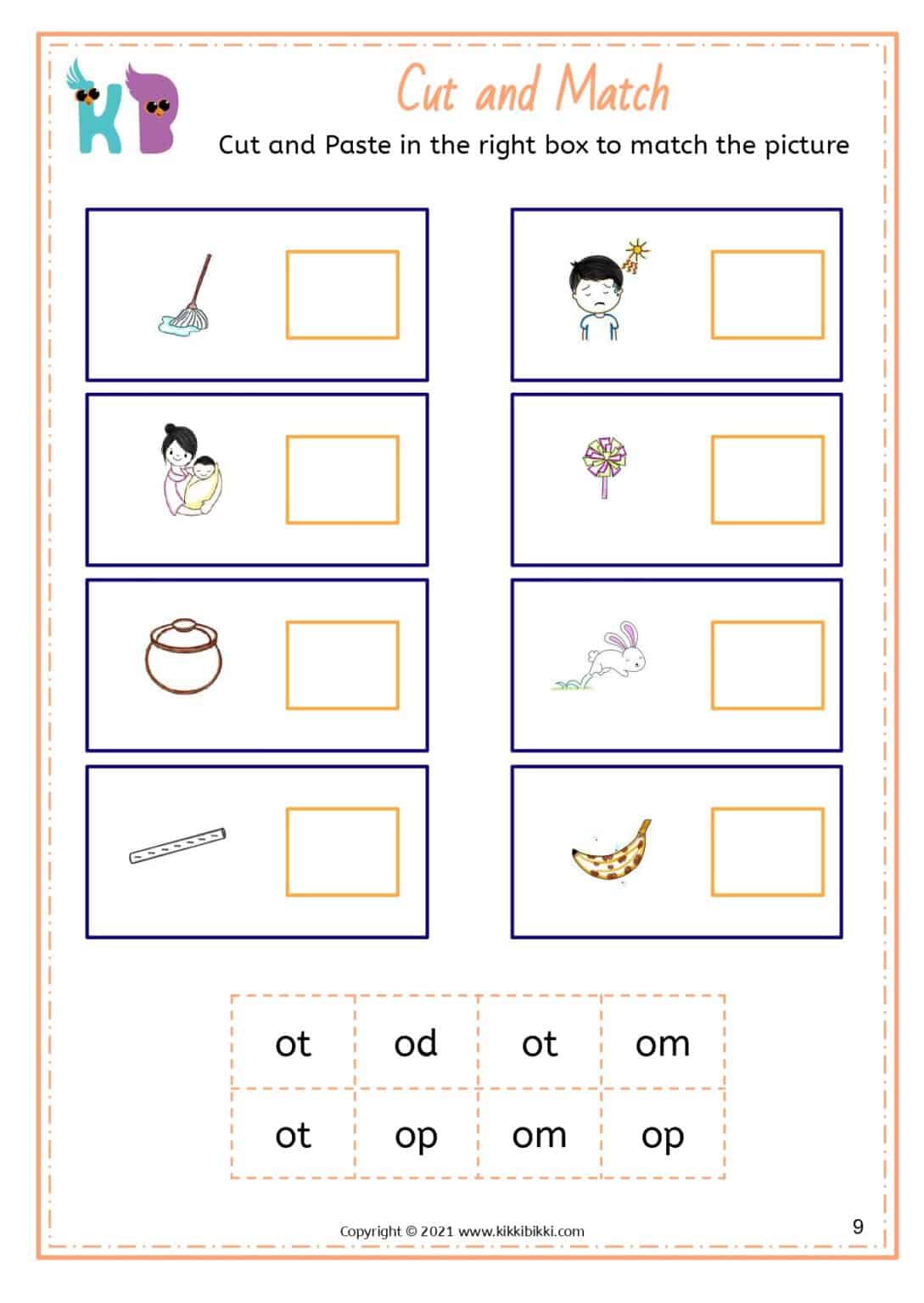 KB

Cut and Match

Cut and Paste in the right box to match the picture

| ot | od | ot | om |
|---|---|---|---|
| ot | op | om | op |

Copyright © 2021 www.kikkibikki.com

9