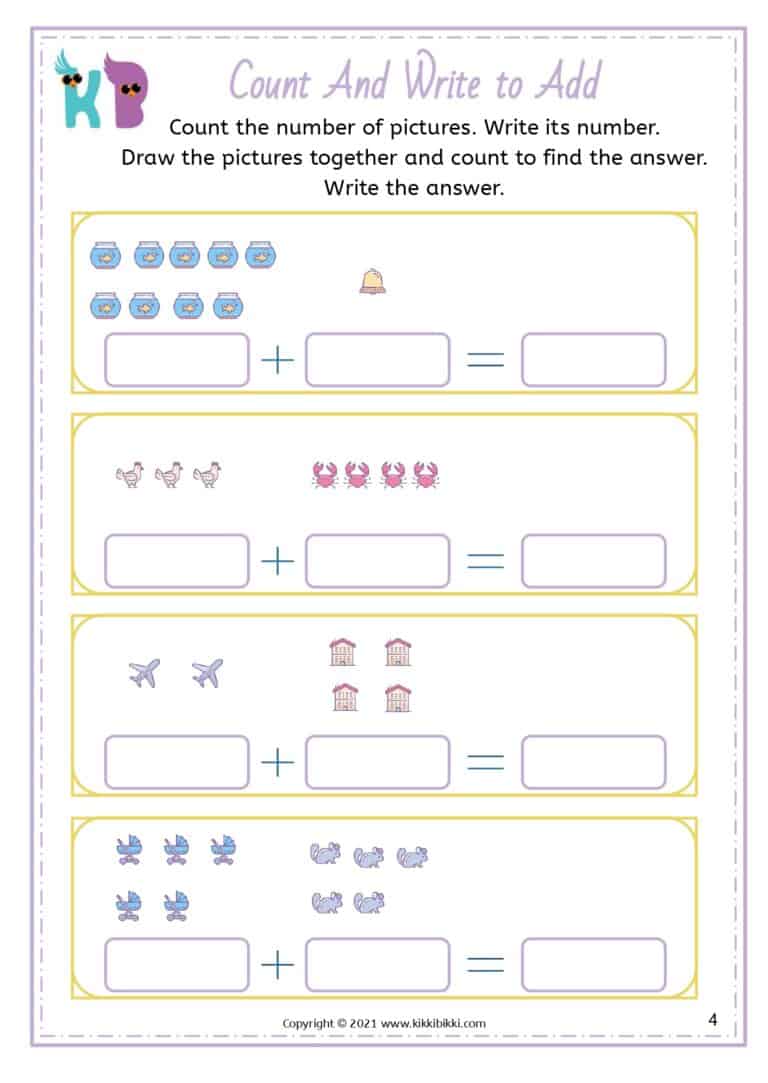 KB

Count And Write to Add

Count the number of pictures. Write its number.
Draw the pictures together and count to find the answer.
Write the answer.

$+$ $=$

$+$ $=$

$+$ $=$

$+$ $=$

Copyright © 2021 www.kikkibikki.com

4