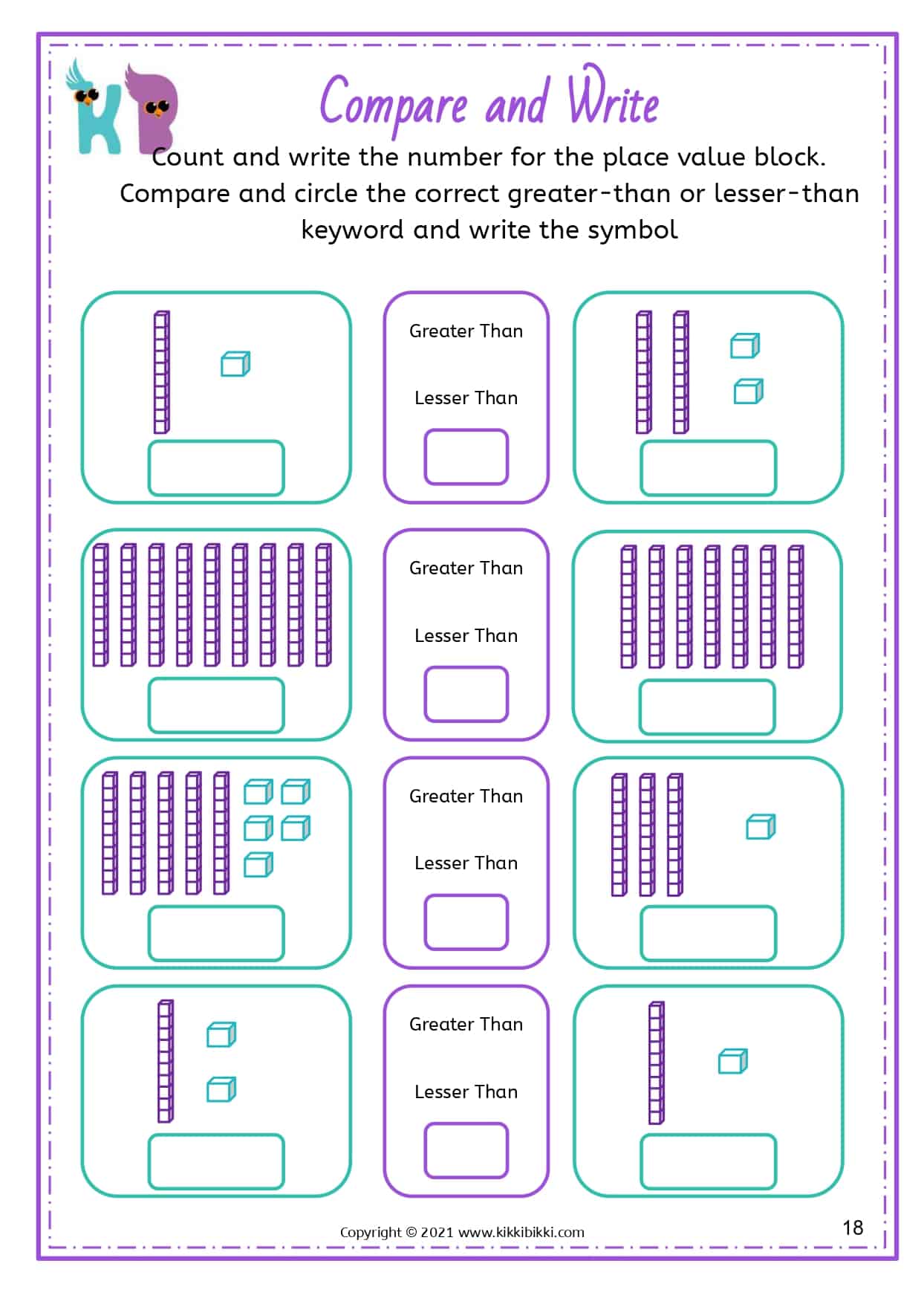 KB

Compare and Write

Count and write the number for the place value block. Compare and circle the correct greater-than or lesser-than keyword and write the symbol

Greater Than

Lesser Than

Greater Than

Lesser Than

Greater Than

Lesser Than

Greater Than

Lesser Than

Copyright © 2021 www.kikkibikki.com

18