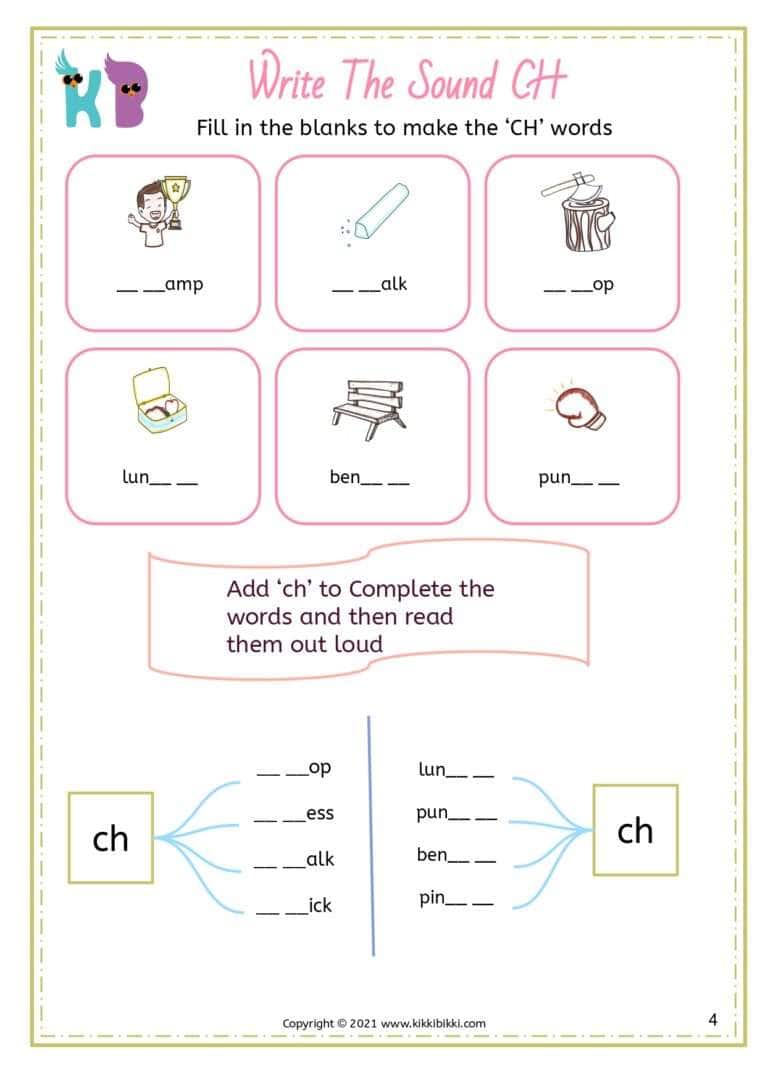 KB

Write The Sound CH

Fill in the blanks to make the 'CH' words

__ __amp

__ __alk

__ __op

lun__ __

ben__ __

pun__ __

Add 'ch' to Complete the words and then read them out loud

ch

__ __op

__ __ess

__ __alk

__ __ick

lun__ __

pun__ __

ben__ __

pin__ __

ch

Copyright © 2021 www.kikkibikki.com

4