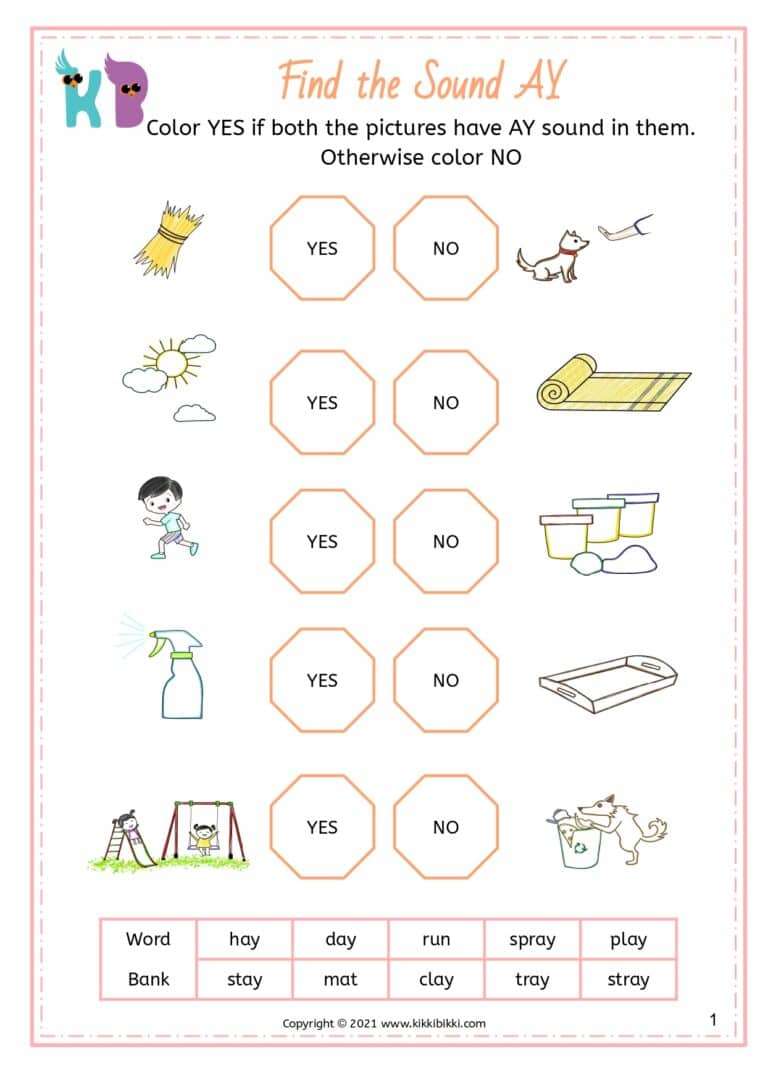 KB

Find the Sound AY

Color YES if both the pictures have AY sound in them. Otherwise color NO

YES NO

YES NO

YES NO

YES NO

YES NO

| Word | hay | day | run | spray | play |
|---|---|---|---|---|---|
| Bank | stay | mat | clay | tray | stray |

Copyright © 2021 www.kikkibikki.com

1